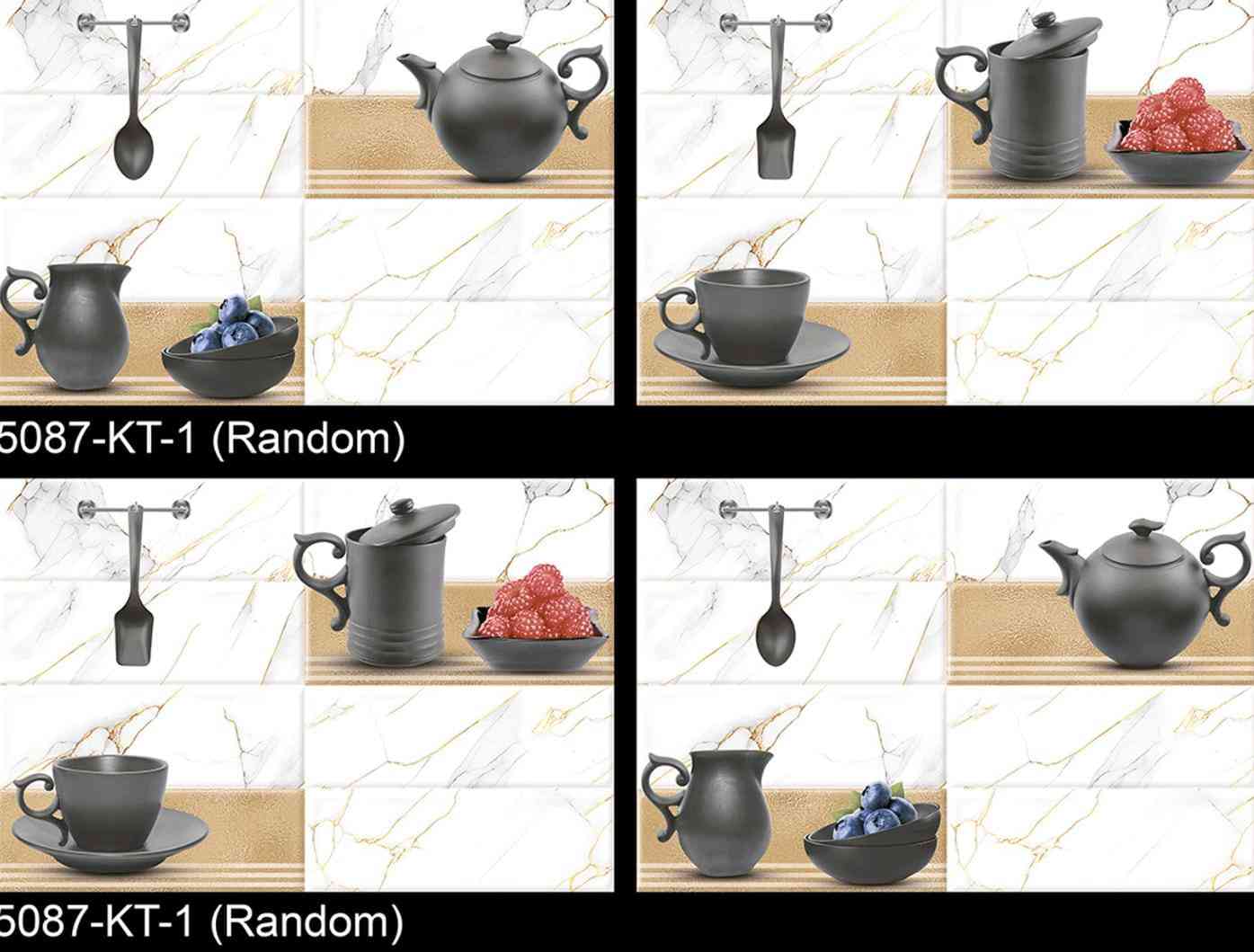 5087-KT-1 (Random)

5087-KT-1 (Random)